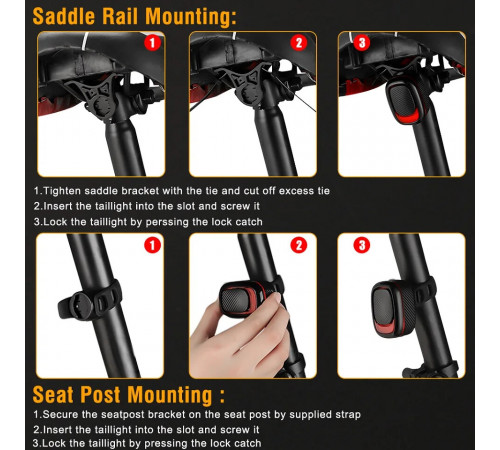 Saddle Rail Mounting:

1

2

3

1.Tighten saddle bracket with the tie and cut off excess tie
2.Insert the taillight into the slot and screw it
3.Lock the taillight by perssing the lock catch

1

2

3

Seat Post Mounting :

1.Secure the seatpost bracket on the seat post by supplied strap
2.Insert the taillight into the slot and screw it
3.Lock the taillight by pressing the lock catch