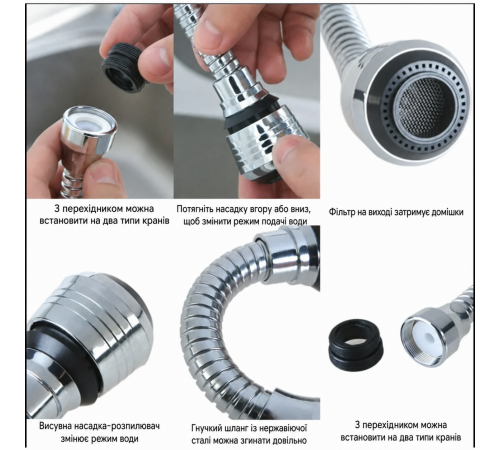 З перехідником можна встановити на два типи кранів

Потягніть насадку вгору або вниз, щоб змінити режим подачі води

Фільтр на виході затримує домішки

Висувна насадка-розпилювач змінює режим води

Гнучкий шланг із нержавіючої сталі можна згинати довільно

З перехідником можна встановити на два типи кранів